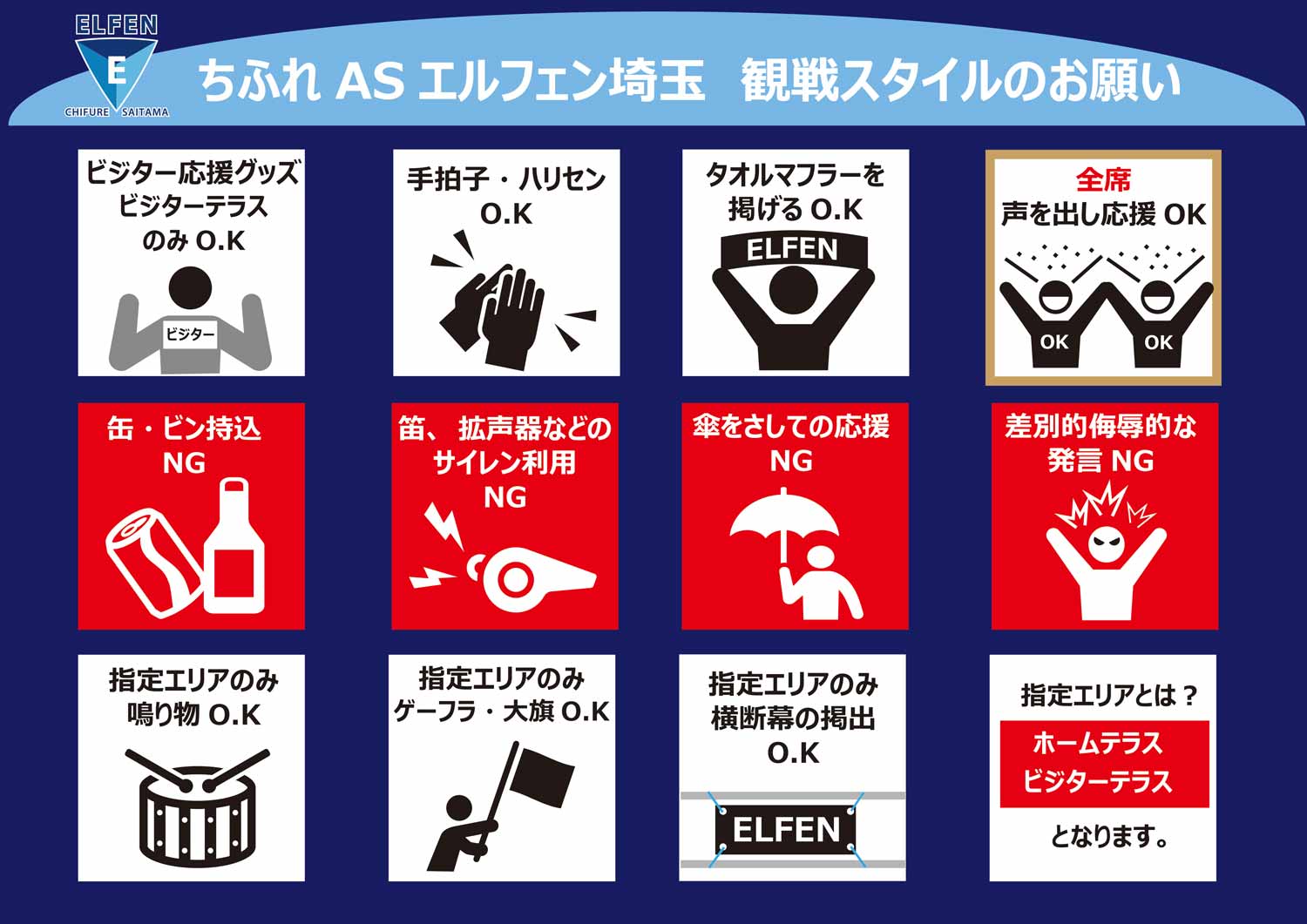 ELFEN
E
CHIFURE SAITAMA

ちふれ AS エルフェン埼玉　観戦スタイルのお願い

ビジター応援グッズ
ビジターテラス
のみ O.K

ビジター

手拍子・ハリセン
O.K

タオルマフラーを
掲げる O.K

ELFEN

全席
声を出し応援 OK

OK　OK

缶・ビン持込
NG

笛、拡声器などの
サイレン利用
NG

傘をさしての応援
NG

差別的侮辱的な
発言 NG

指定エリアのみ
鳴り物 O.K

指定エリアのみ
ゲーフラ・大旗 O.K

指定エリアのみ
横断幕の掲出
O.K

ELFEN

指定エリアとは？
ホームテラス
ビジターテラス
となります。